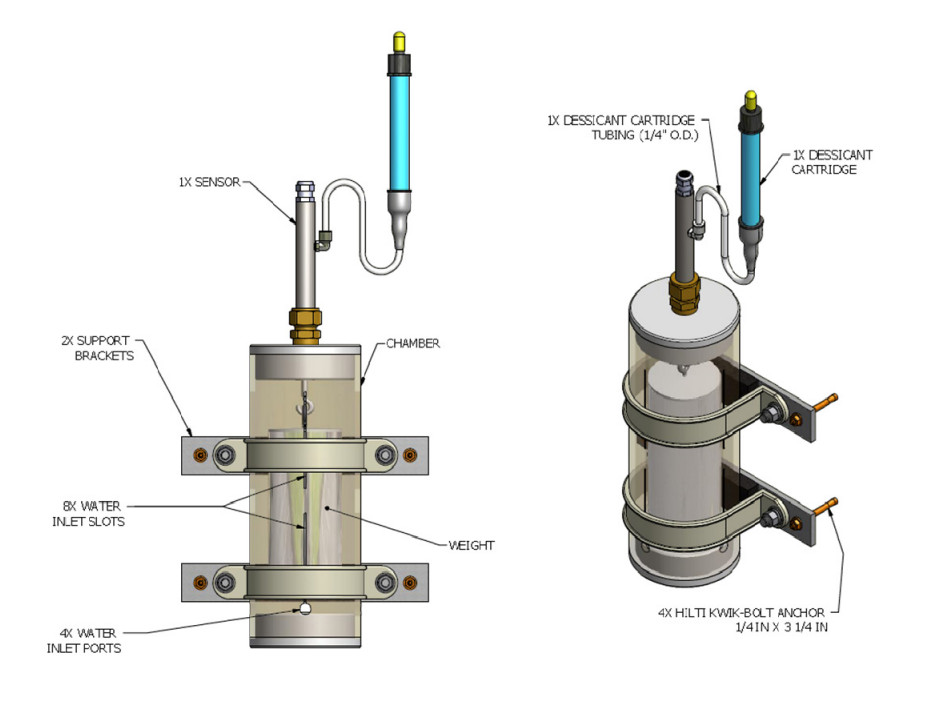 1X SENSOR

2X SUPPORT BRACKETS

CHAMBER

8X WATER INLET SLOTS

WEIGHT

4X WATER INLET PORTS

1X DESSICANT CARTRIDGE TUBING (1/4" O.D.)

1X DESSICANT CARTRIDGE

4X HILTI KWIK-BOLT ANCHOR 1/4 IN X 3 1/4 IN